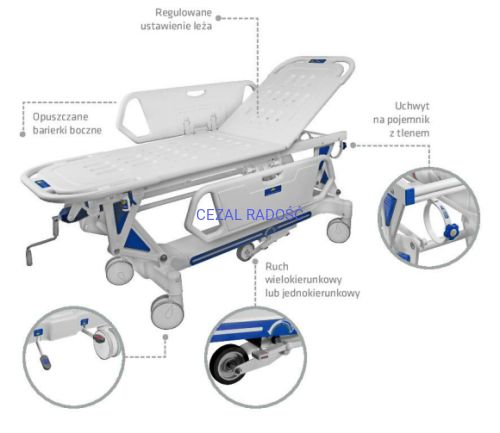 Regulowane ustawienie leża

Opuszczane barierki boczne

Uchwyt na pojemnik z tlenem

CEZAL RADOŚĆ

Ruch wielokierunkowy lub jednokierunkowy